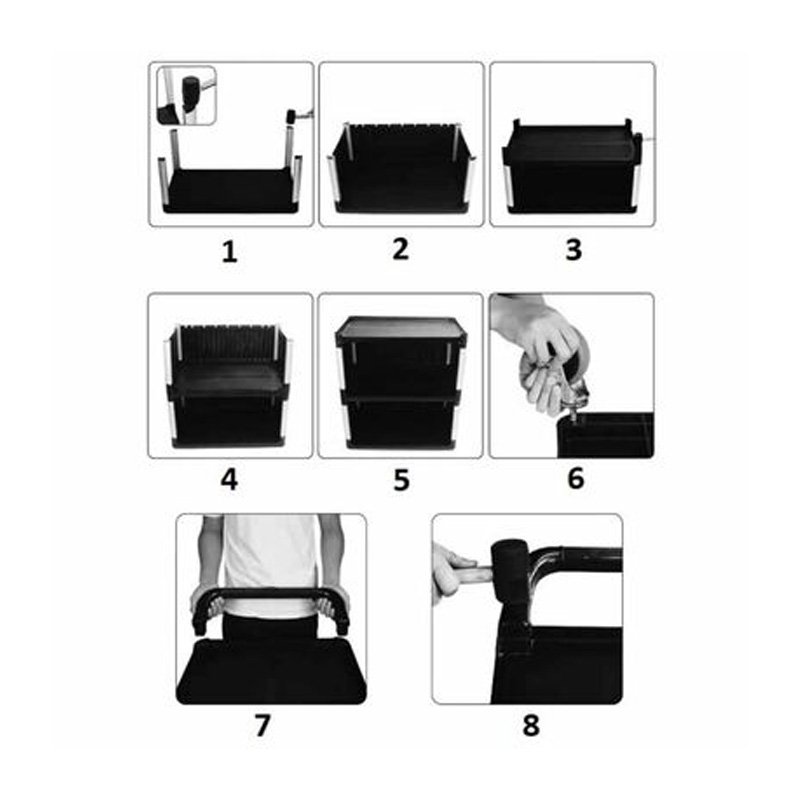 1

2

3

4

5

6

7

8