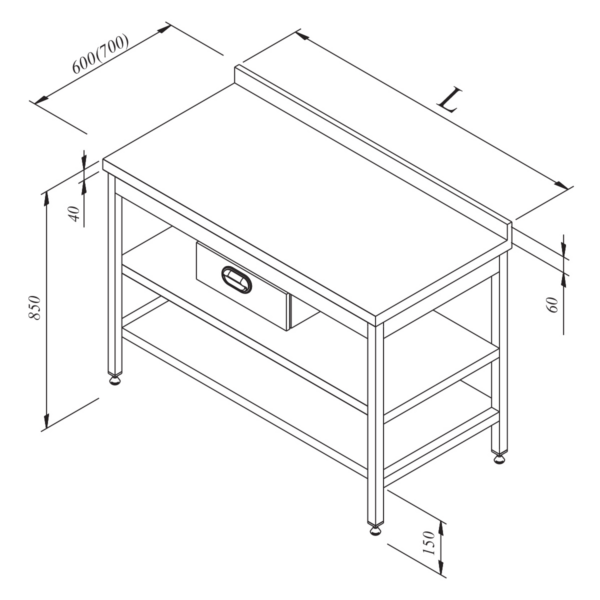 600(700)

L

40

850

60

150